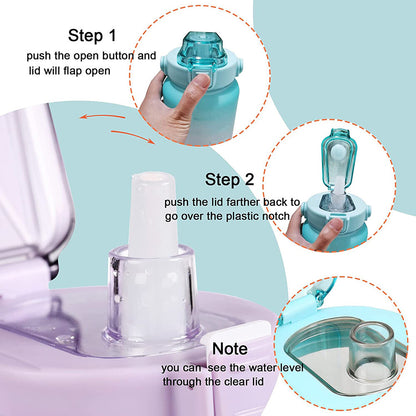 Step 1
push the open button and lid will flap open

Step 2
push the lid farther back to go over the plastic notch

Note
you can  see the water level through the clear lid